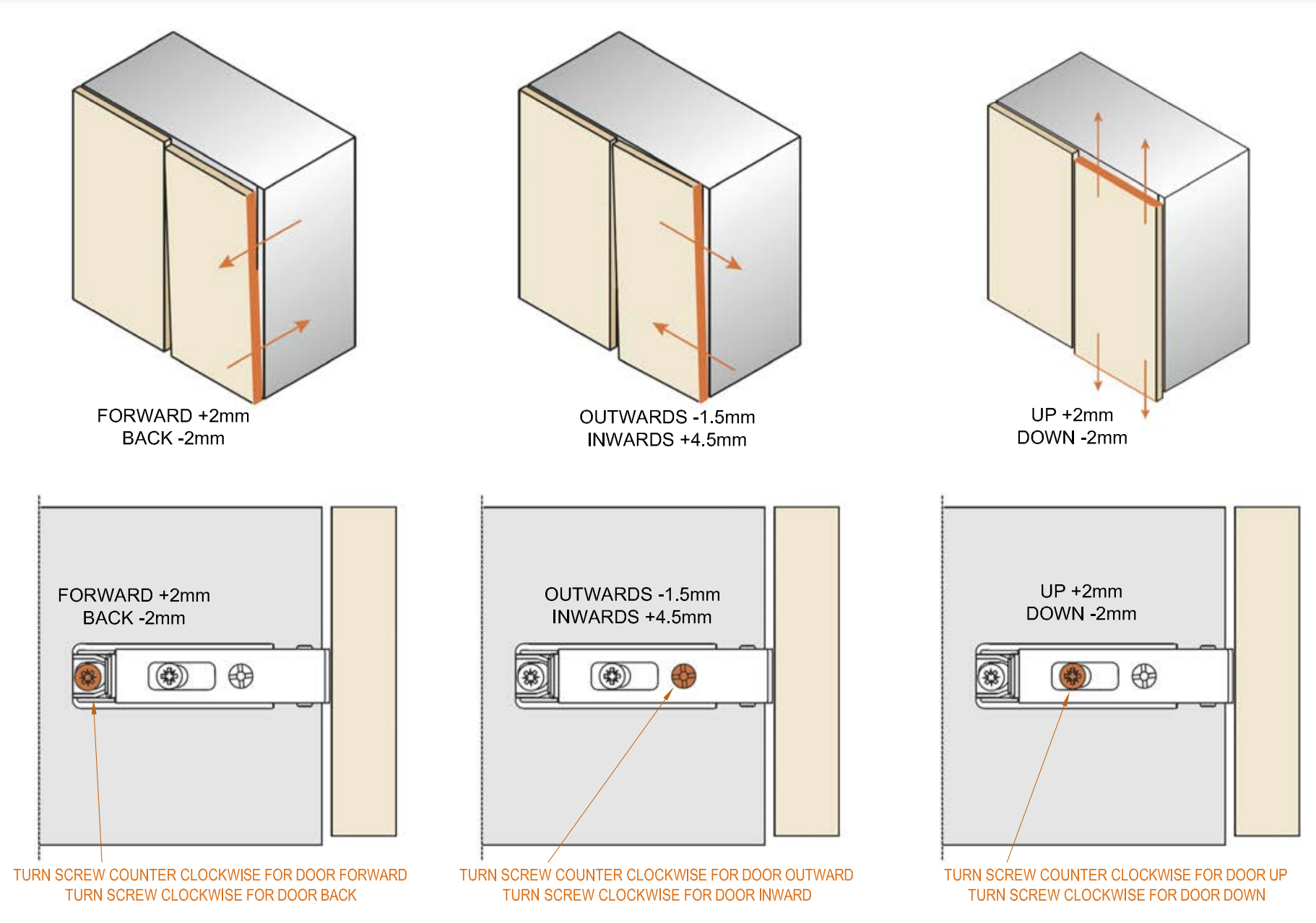 FORWARD +2mm
BACK -2mm

OUTWARDS -1.5mm
INWARDS +4.5mm

UP +2mm
DOWN -2mm

FORWARD +2mm
BACK -2mm

OUTWARDS -1.5mm
INWARDS +4.5mm

UP +2mm
DOWN -2mm

TURN SCREW COUNTER CLOCKWISE FOR DOOR FORWARD
TURN SCREW CLOCKWISE FOR DOOR BACK

TURN SCREW COUNTER CLOCKWISE FOR DOOR OUTWARD
TURN SCREW CLOCKWISE FOR DOOR INWARD

TURN SCREW COUNTER CLOCKWISE FOR DOOR UP
TURN SCREW CLOCKWISE FOR DOOR DOWN