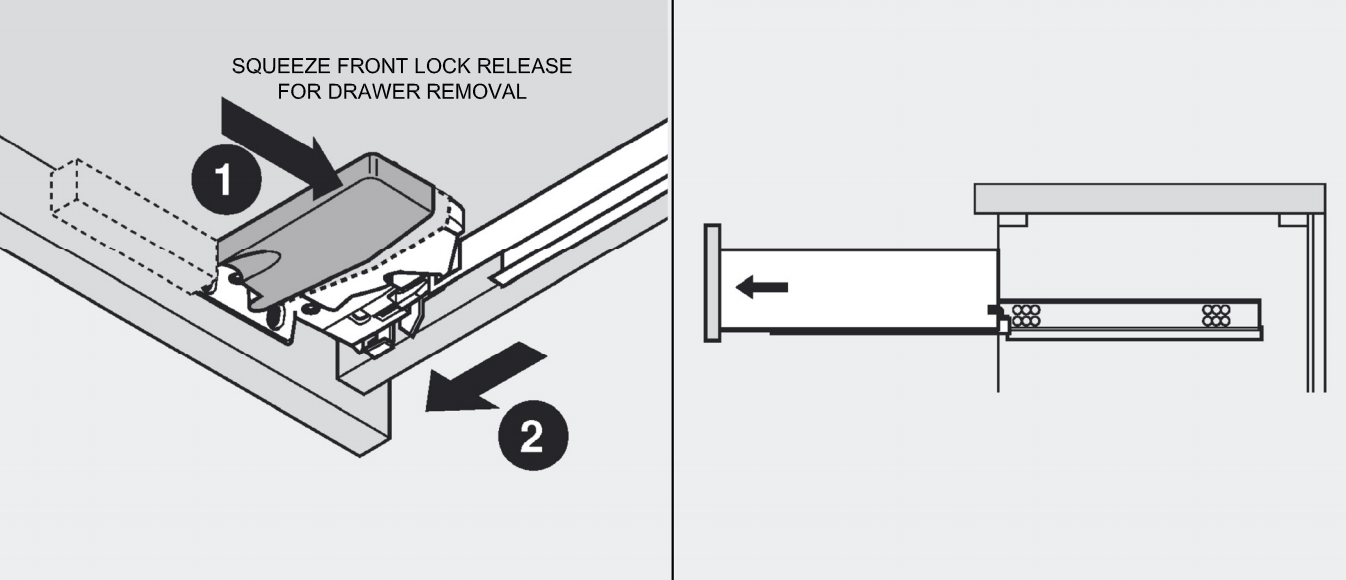 SQUEEZE FRONT LOCK RELEASE FOR DRAWER REMOVAL

1

2