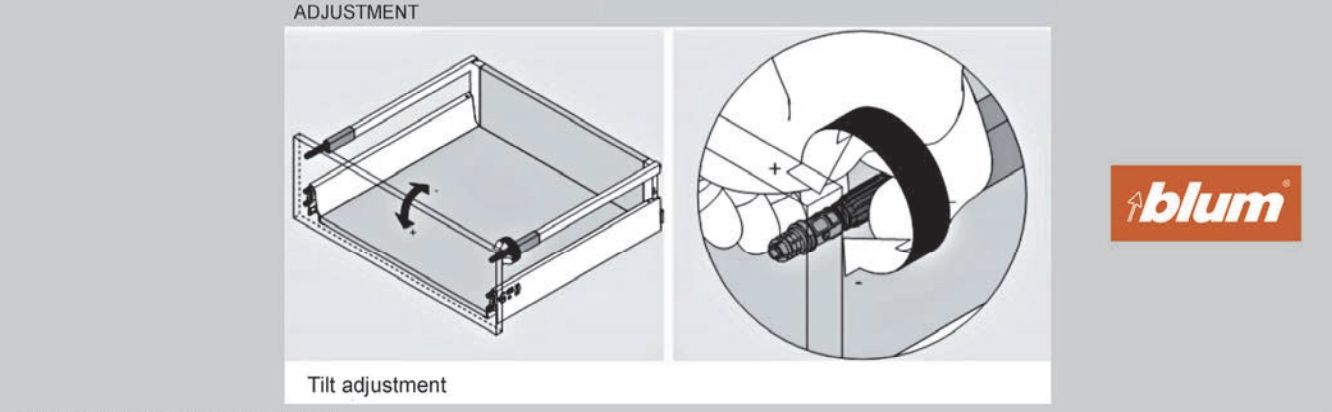 ADJUSTMENT

-

+

+

-

Tilt adjustment

blum