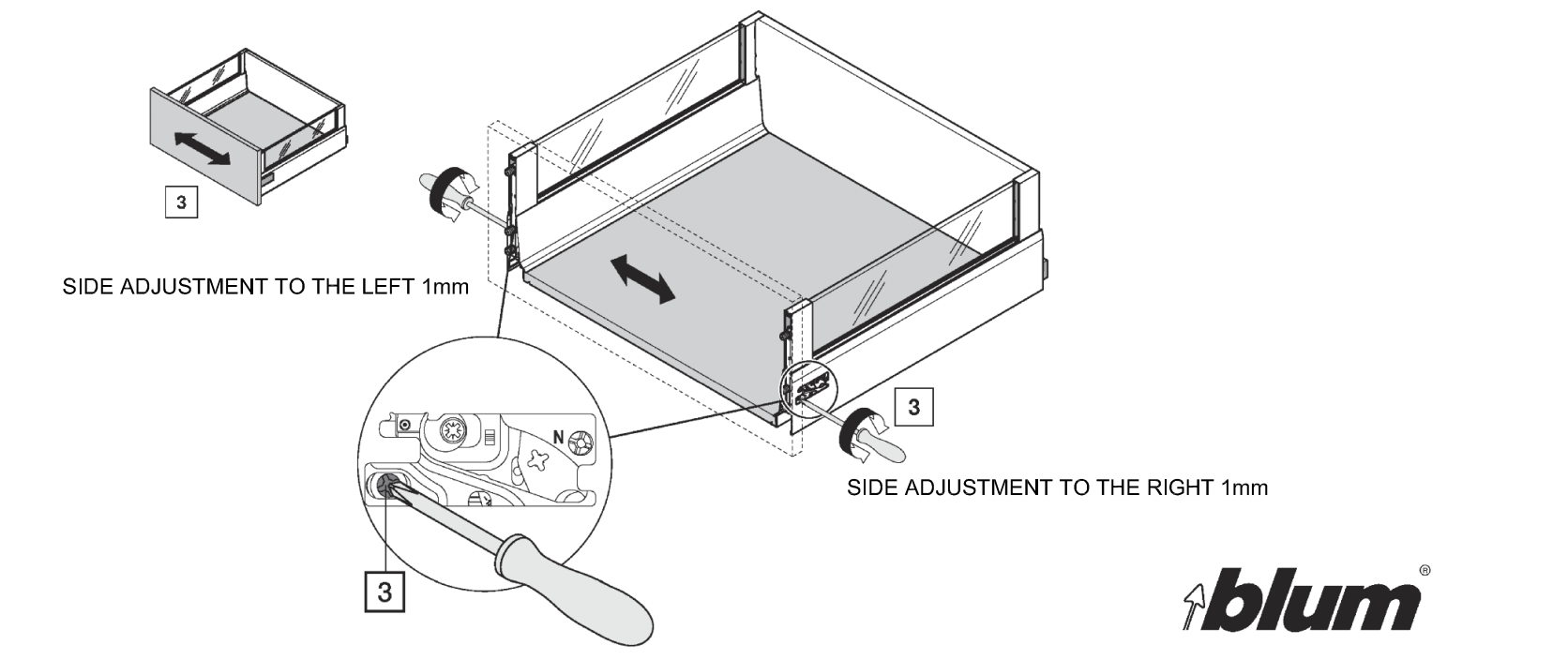 3

SIDE ADJUSTMENT TO THE LEFT 1mm

N

3

3

SIDE ADJUSTMENT TO THE RIGHT 1mm

blum®