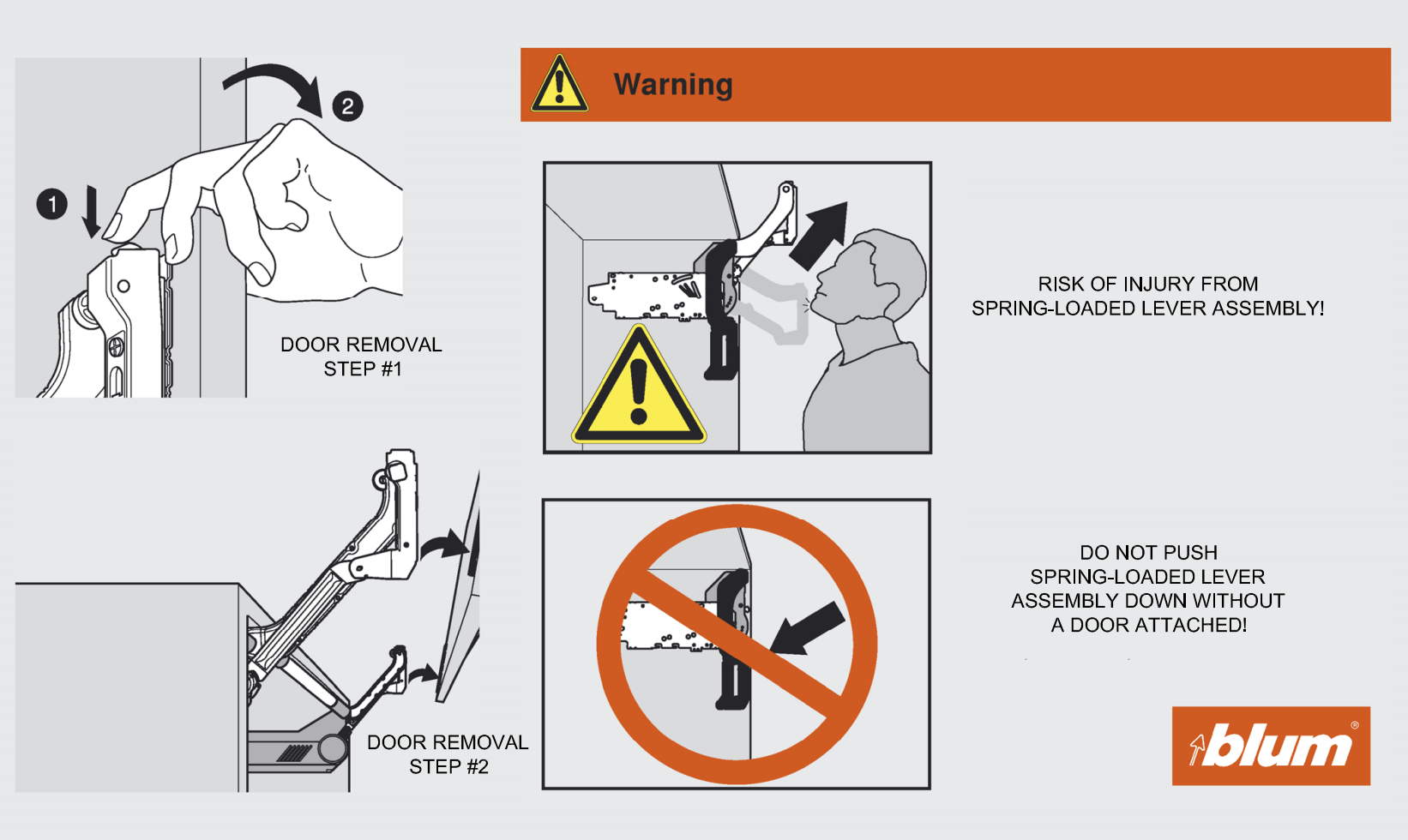 1

2

DOOR REMOVAL
STEP #1

DOOR REMOVAL
STEP #2

Warning

RISK OF INJURY FROM
SPRING-LOADED LEVER ASSEMBLY!

DO NOT PUSH
SPRING-LOADED LEVER
ASSEMBLY DOWN WITHOUT
A DOOR ATTACHED!

blum®