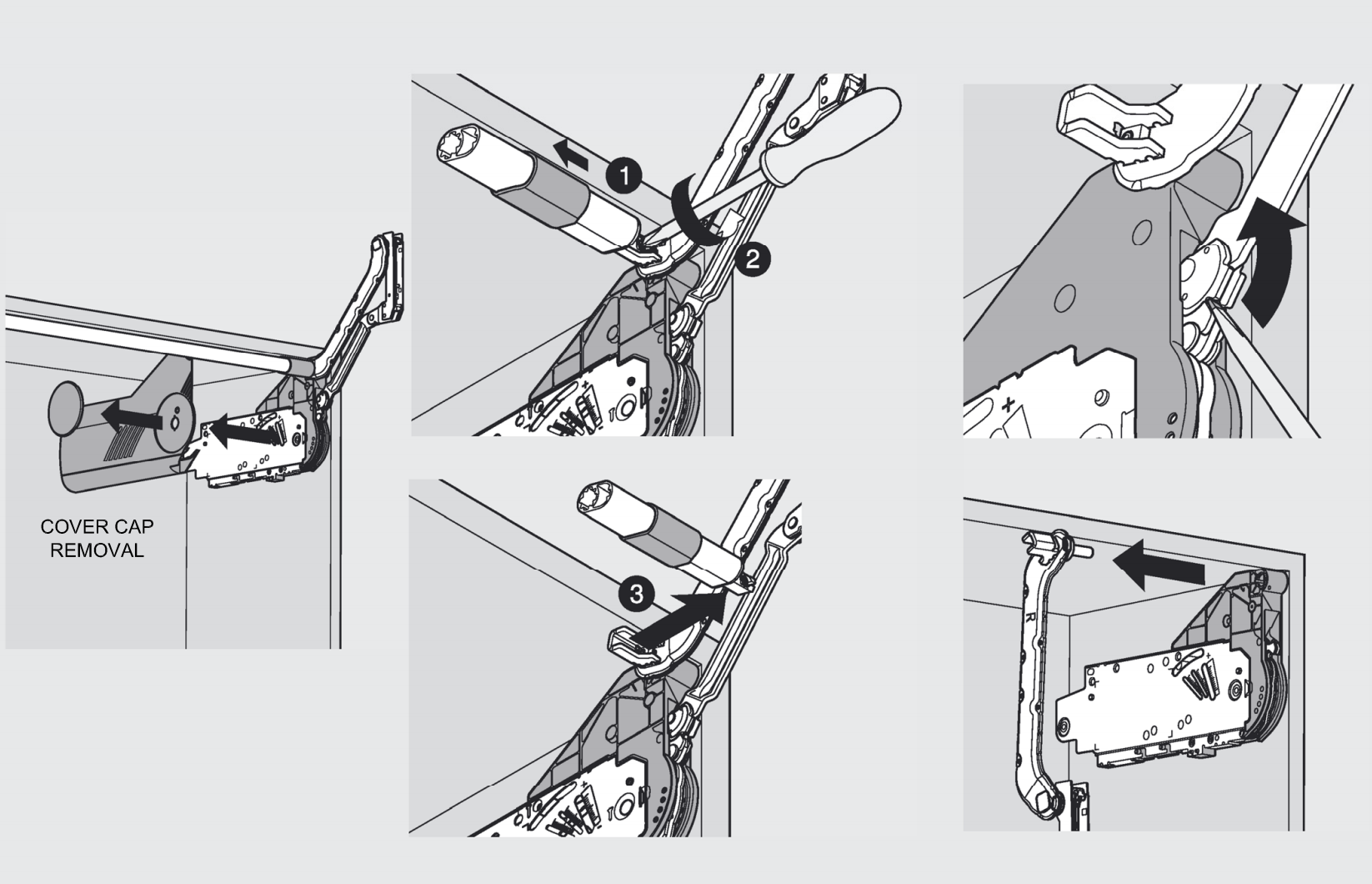 COVER CAP REMOVAL

1

2

3

R