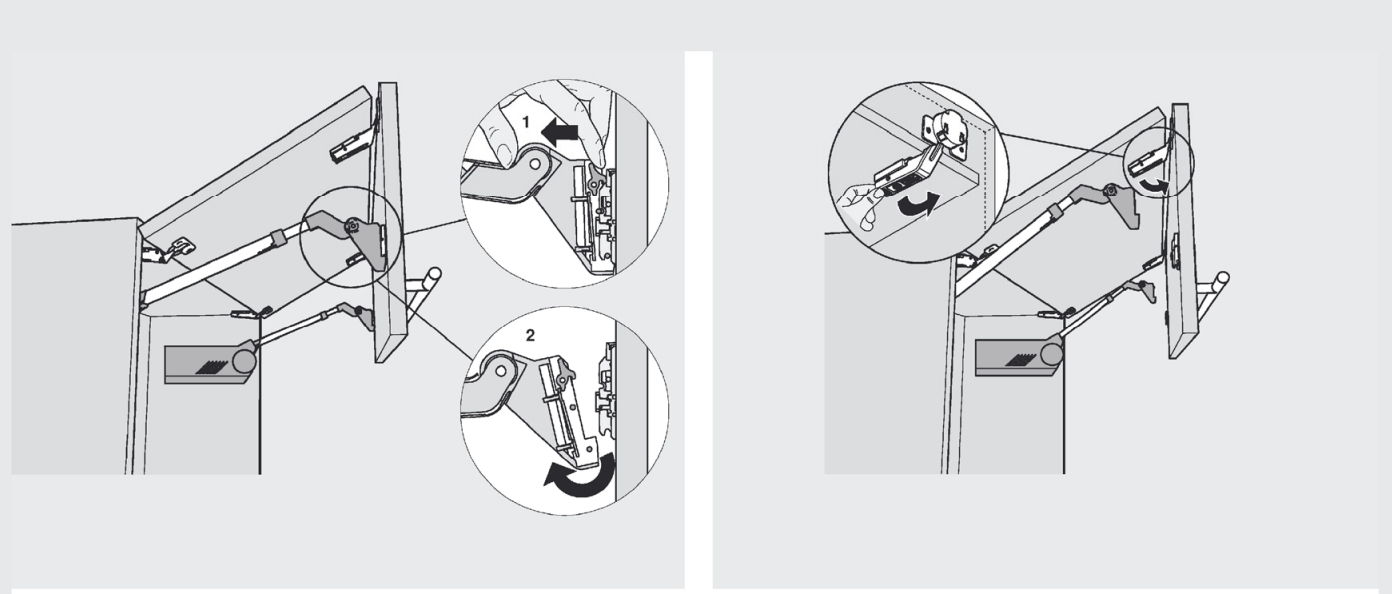 1

2