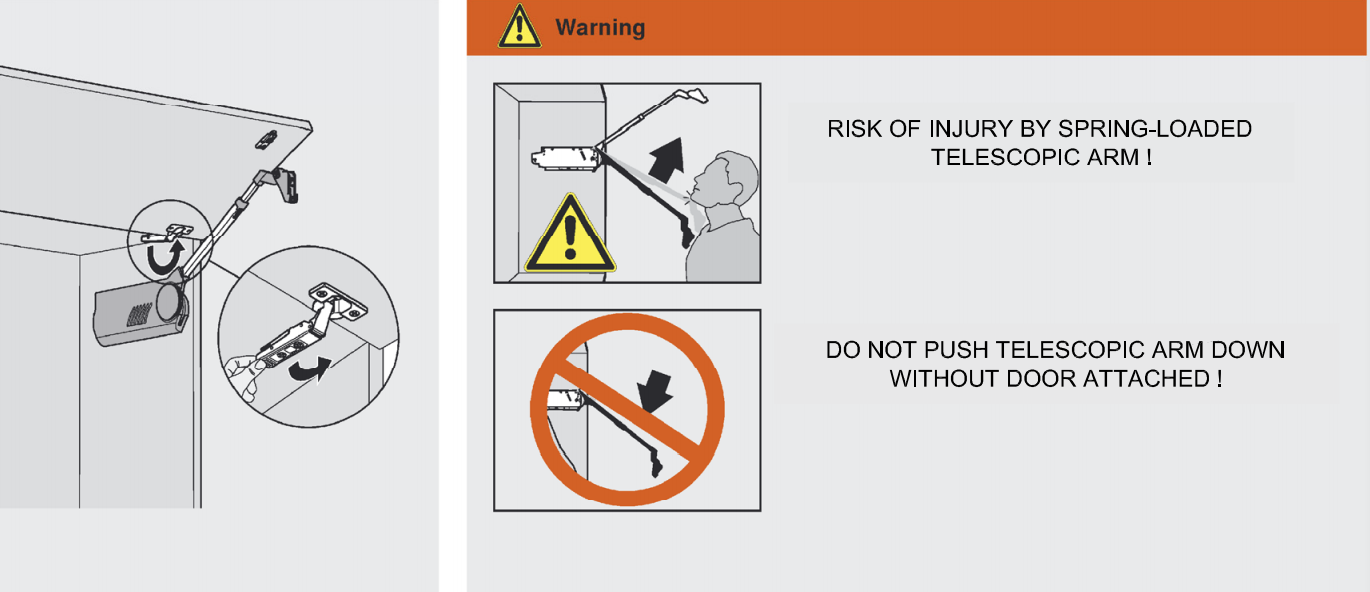 Warning

RISK OF INJURY BY SPRING-LOADED TELESCOPIC ARM !

DO NOT PUSH TELESCOPIC ARM DOWN WITHOUT DOOR ATTACHED !