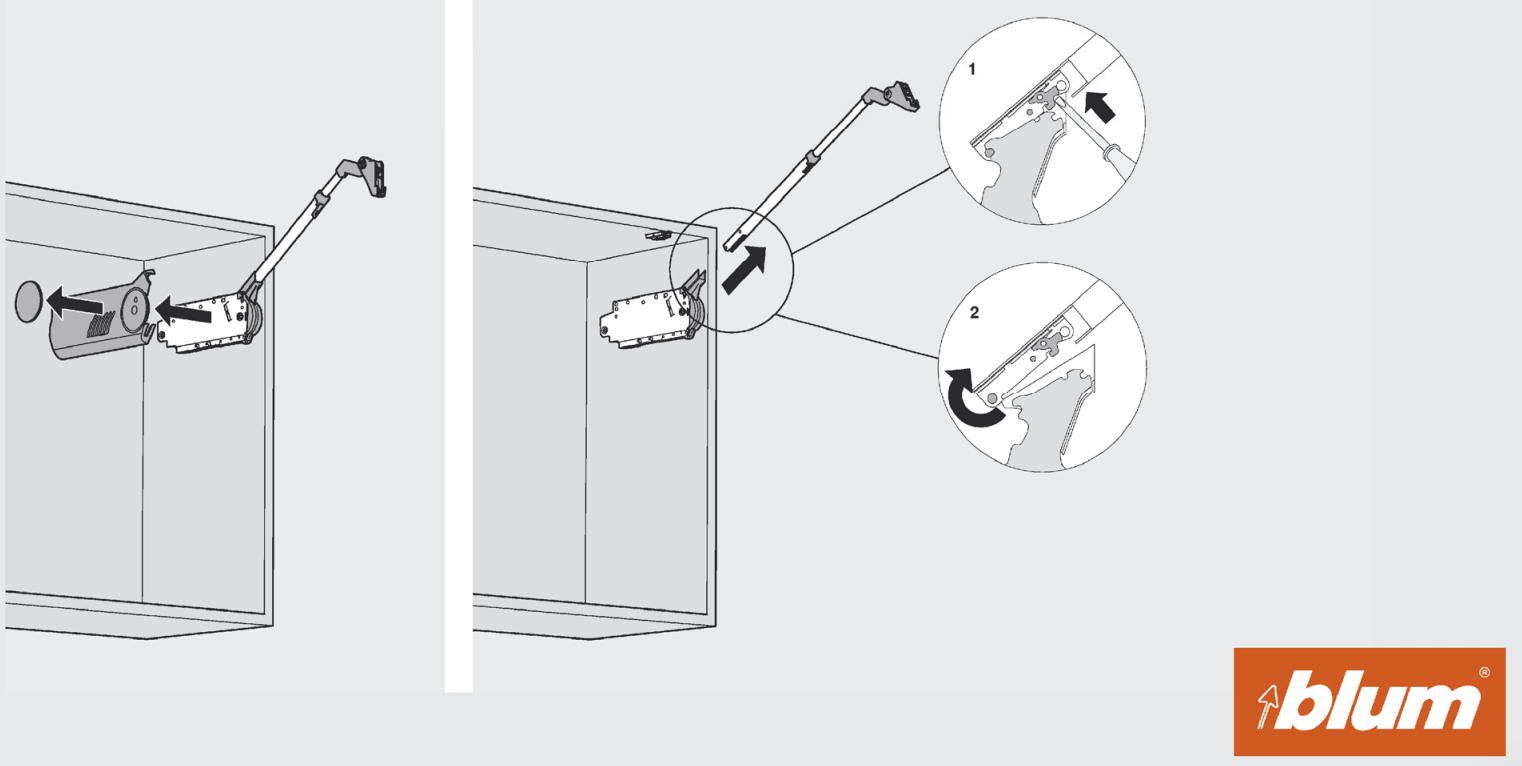 1

2

blum®