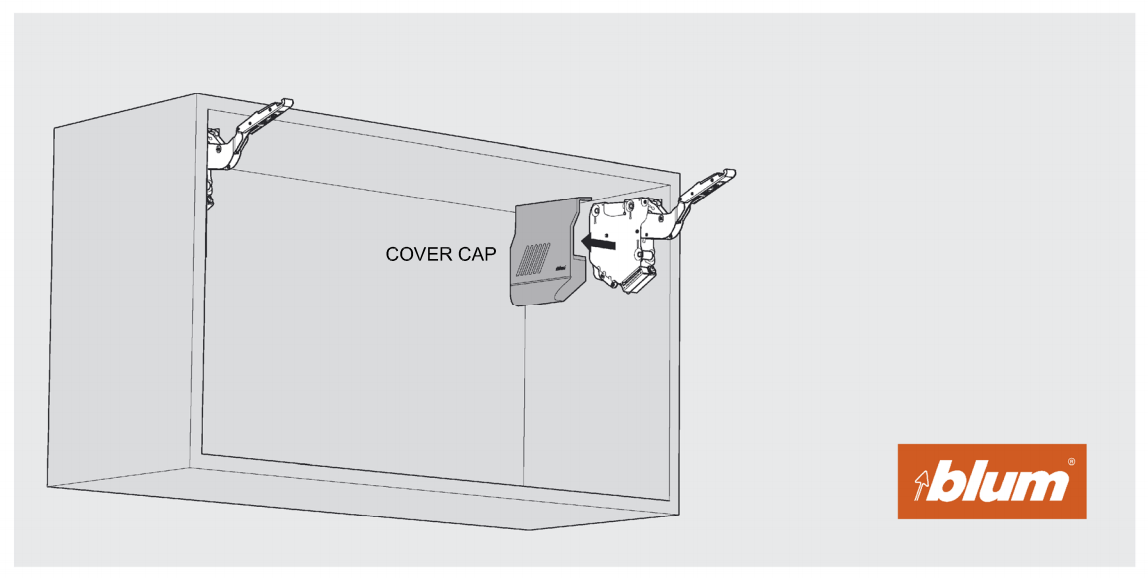 COVER CAP

blum®