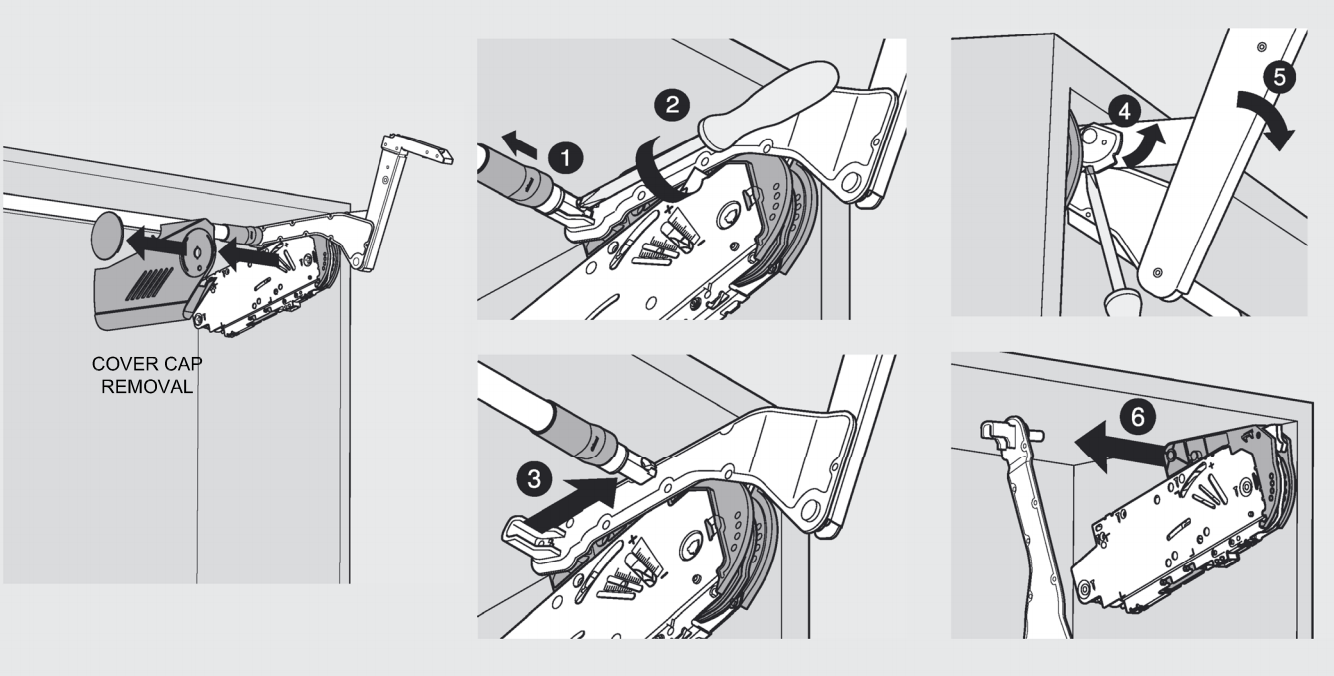 COVER CAP REMOVAL

1

2

3

4

5

6